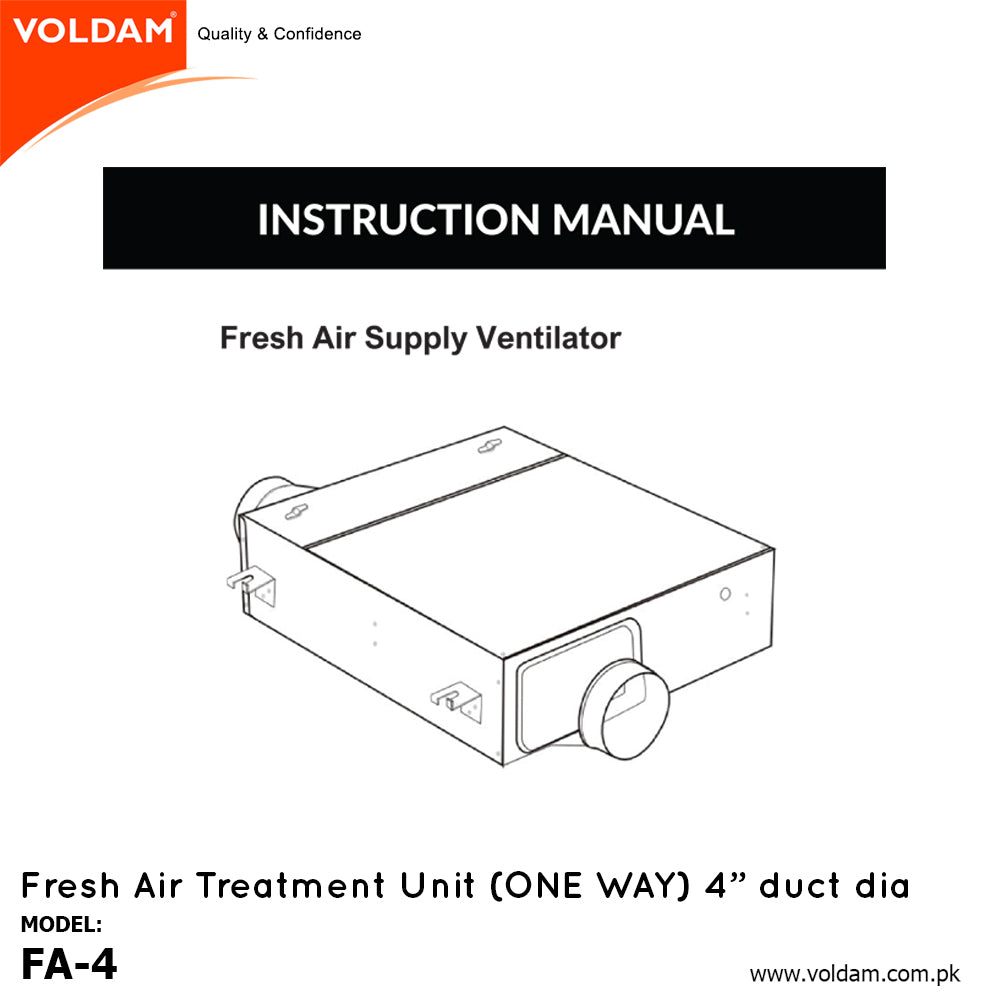 VOLDAM®
Quality & Confidence

INSTRUCTION MANUAL

Fresh Air Supply Ventilator

Fresh Air Treatment Unit (ONE WAY) 4” duct dia
MODEL:
FA-4

www.voldam.com.pk